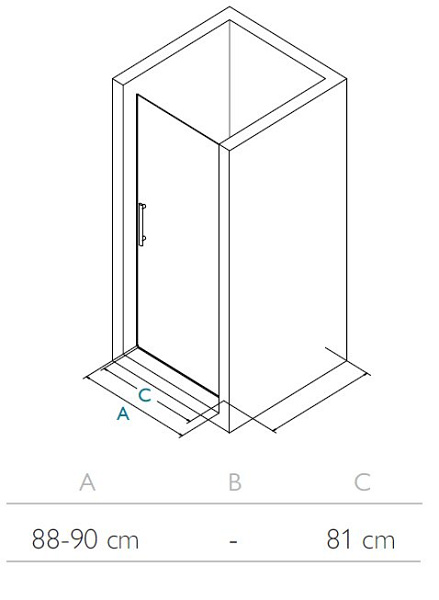 C
A

| A | B | C |
|---|---|---|
| 88-90 cm | - | 81 cm |