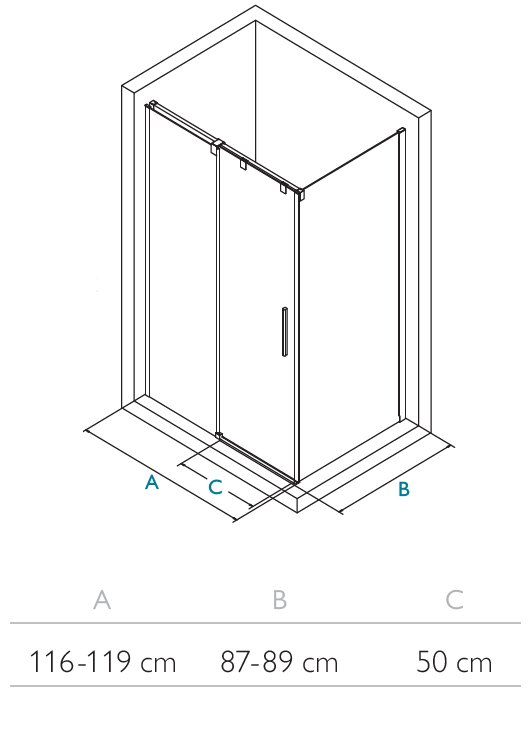 A
C
B

| A | B | C |
|---|---|---|
| 116-119 cm | 87-89 cm | 50 cm |